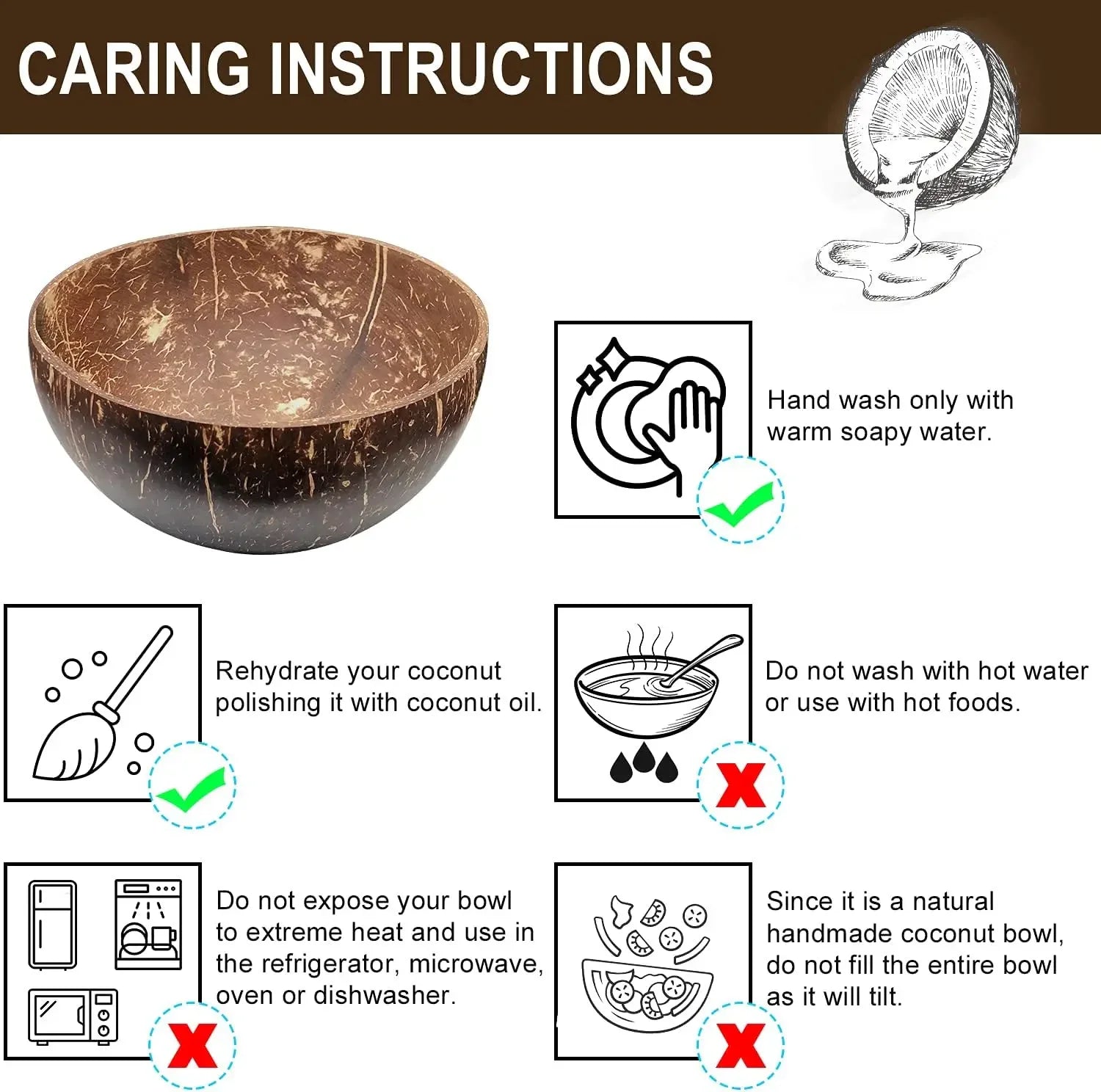 CARING INSTRUCTIONS

Hand wash only with warm soapy water.

Rehydrate your coconut polishing it with coconut oil.

Do not wash with hot water or use with hot foods.

Do not expose your bowl to extreme heat and use in the refrigerator, microwave, oven or dishwasher.

Since it is a natural handmade coconut bowl, do not fill the entire bowl as it will tilt.